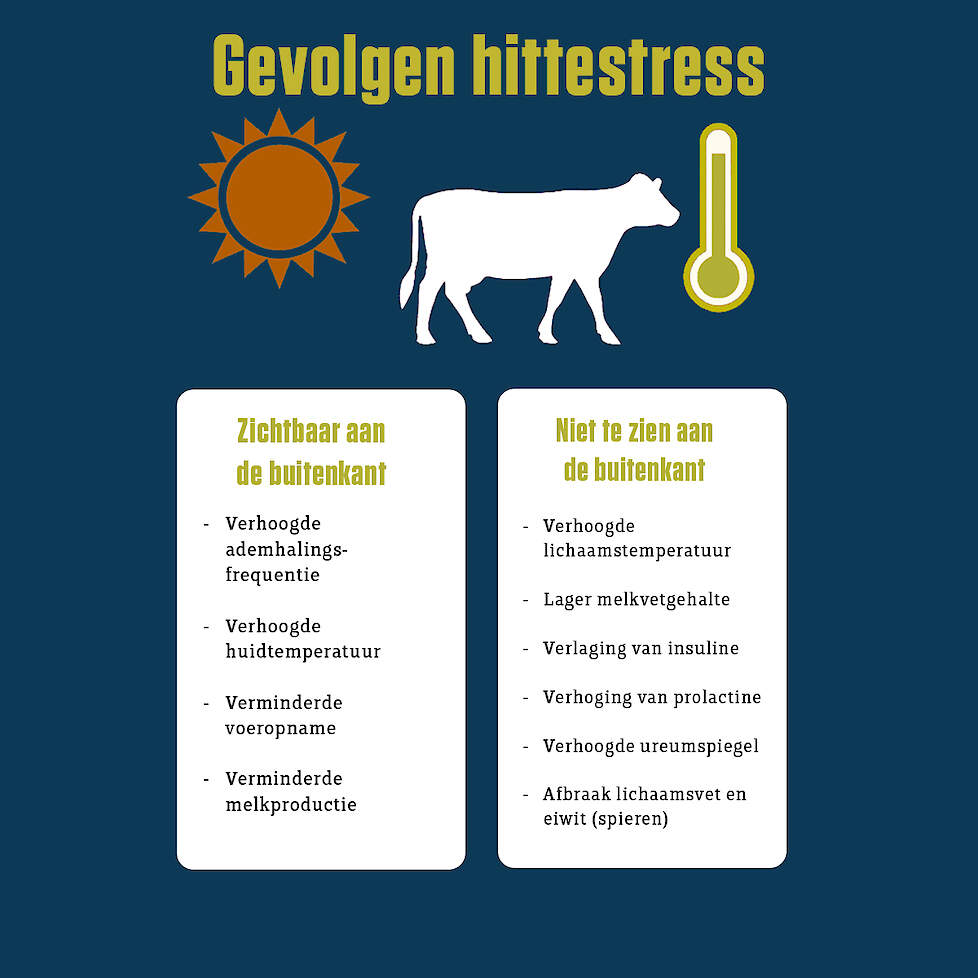 Gevolgen hittestress

Zichtbaar aan de buitenkant

- Verhoogde ademhalingsfrequentie

- Verhoogde huidtemperatuur

- Verminderde voeropname

- Verminderde melkproductie

Niet te zien aan de buitenkant

- Verhoogde lichaamstemperatuur

- Lager melkvetgehalte

- Verlaging van insuline

- Verhoging van prolactine

- Verhoogde ureumspiegel

- Afbraak lichaamsvet en eiwit (spieren)